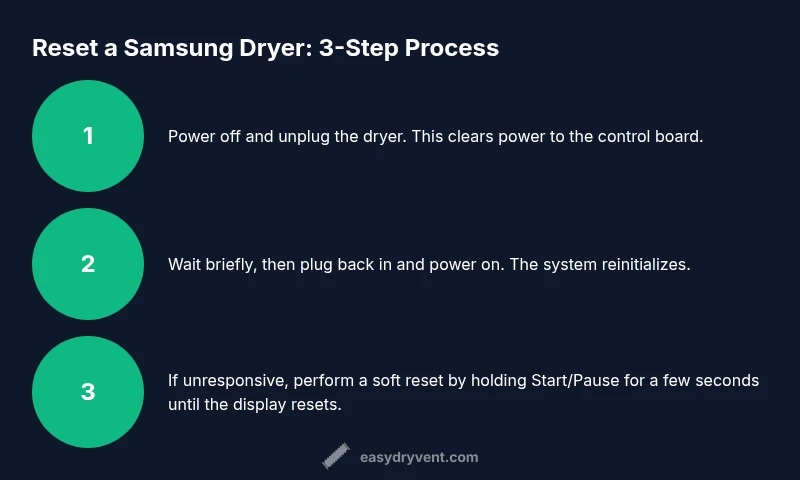 Reset a Samsung Dryer: 3-Step Process

1

Power off and unplug the dryer. This clears power to the control board.

2

Wait briefly, then plug back in and power on. The system reinitializes.

3

If unresponsive, perform a soft reset by holding Start/Pause for a few seconds until the display resets.

easydryvent.com