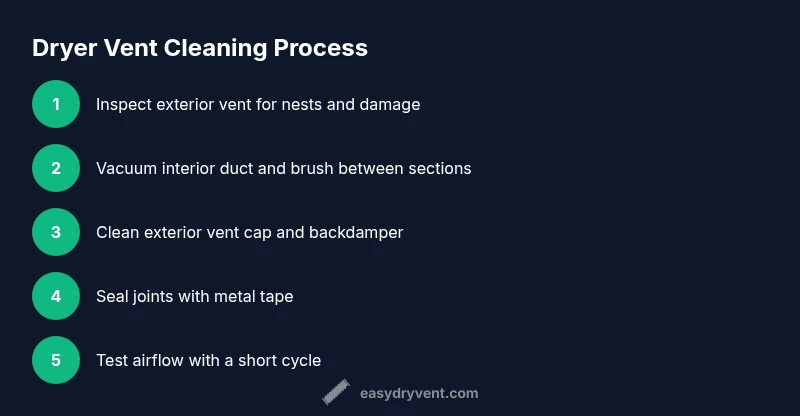 Dryer Vent Cleaning Process

1 Inspect exterior vent for nests and damage

2 Vacuum interior duct and brush between sections

3 Clean exterior vent cap and backdamper

4 Seal joints with metal tape

5 Test airflow with a short cycle

easydryvent.com